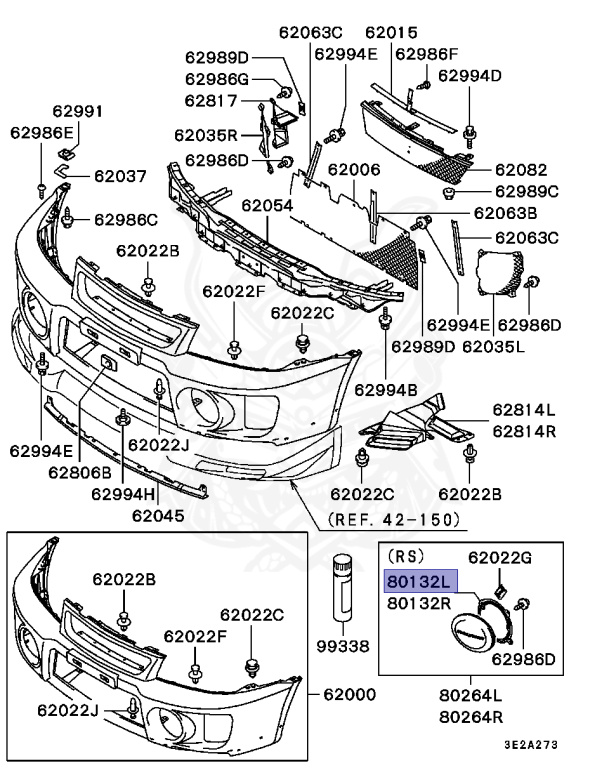 62063C
62015
62989D
62994E
62986F
62986G
62994D
62817
62991
62986E
62035R
62986D
62006
62082
62037
62989C
62054
62063B
62986C
62063C
62022B
62022F
62022C
62994E
62986D
62989D
62035L
62994B
62814L
62814R
62994E
62022J
62806B
62994H
62022C
62022B
62045
(REF. 42-150)
62022B
62022C
62022F
62022J
62000
99338
(RS)
62022G
80132L
80132R
62986D
80264L
80264R
3E2A273