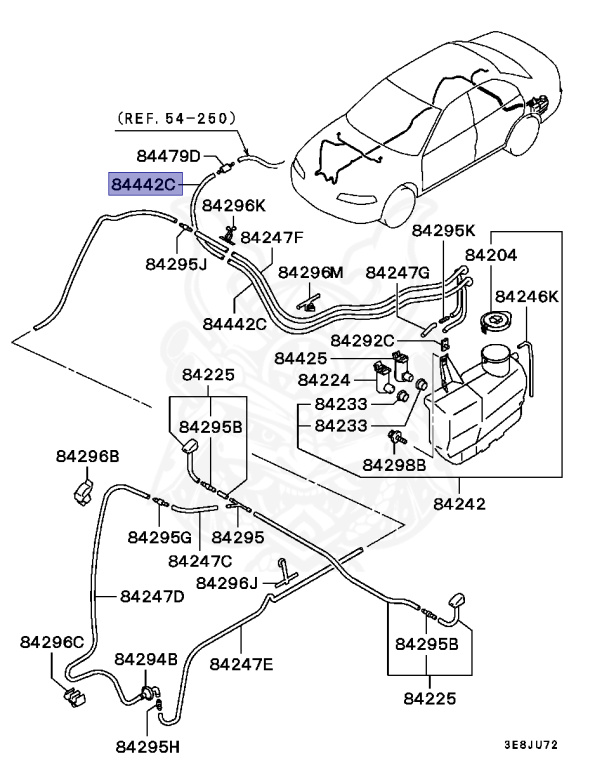 (REF. 54-250)
84479D
84442C
84296K
84247F
84295J
84296M
84247G
84295K
84204
84246K
84442C
84292C
84425
84224
84233
84233
84298B
84242
84225
84295B
84296B
84295G
84295
84247C
84296J
84247D
84296C
84294B
84247E
84295B
84225
84295H
3E8JU72