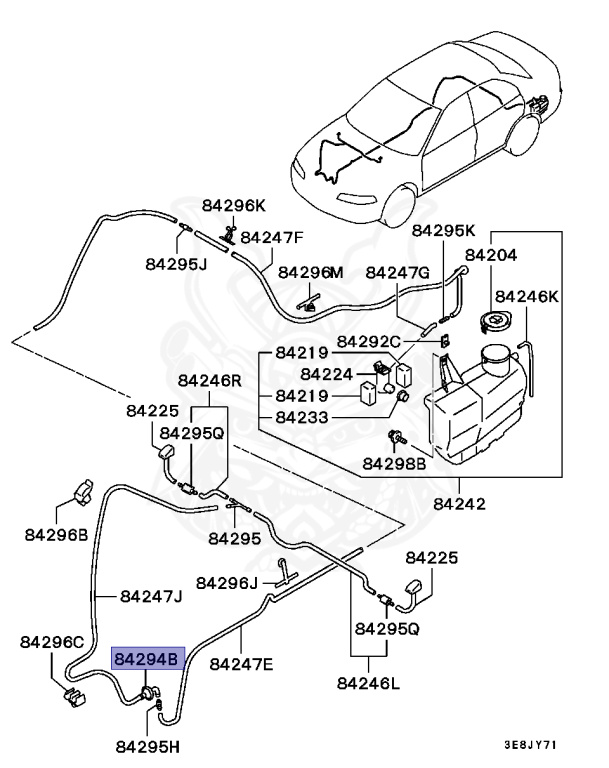 84296K
84247F
84295J
84296M
84247G
84295K
84204
84246K
84292C
84219
84224
84219
84233
84246R
84225
84295Q
84298B
84242
84296B
84295
84225
84296J
84247J
84295Q
84296C
84294B
84247E
84246L
84295H
3E8JY71