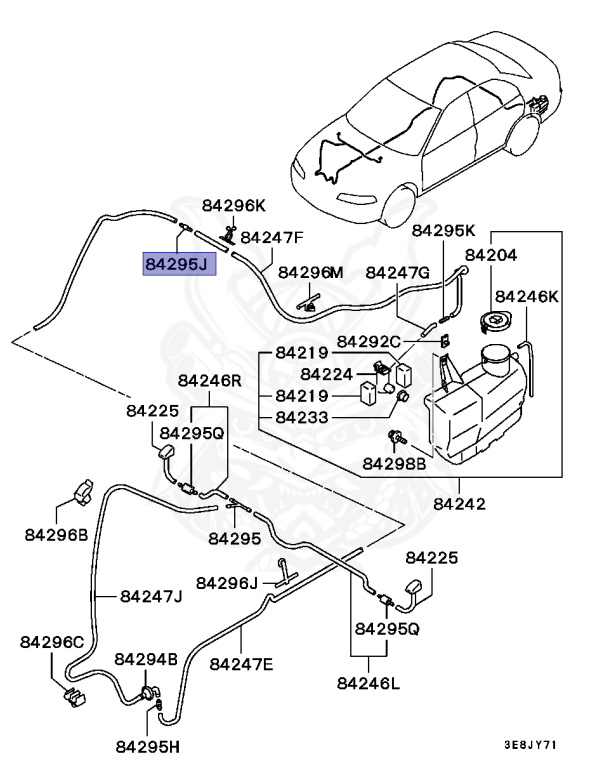 84296K
84247F
84295J
84296M
84247G
84295K
84204
84246K
84292C
84219
84224
84219
84233
84298B
84242
84246R
84225
84295Q
84296B
84295
84225
84296J
84247J
84295Q
84296C
84294B
84247E
84246L
84295H
3E8JY71