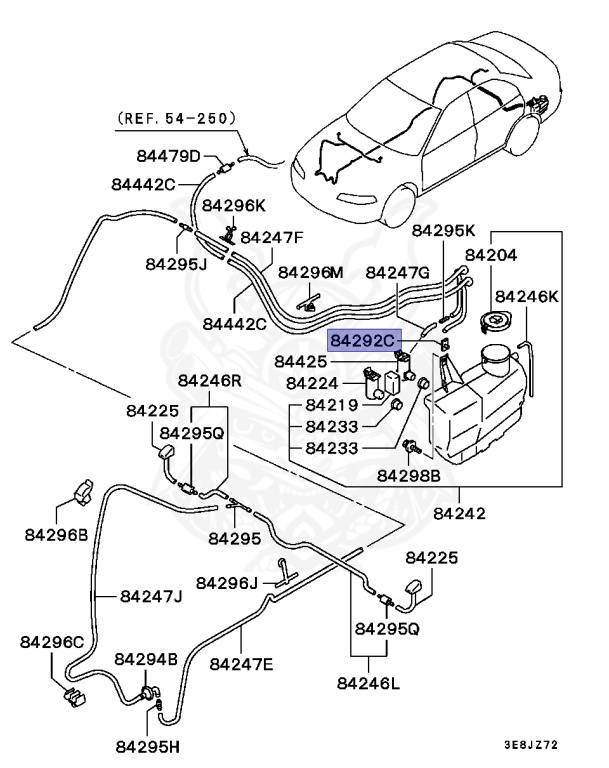 (REF. 54-250)
84479D
84442C
84296K
84247F
84295J
84296M
84247G
84295K
84204
84246K
84442C
84292C
84425
84224
84219
84233
84233
84298B
84242
84246R
84225
84295Q
84296B
84295
84225
84296J
84247J
84295Q
84296C
84294B
84247E
84246L
84295H
3E8JZ72