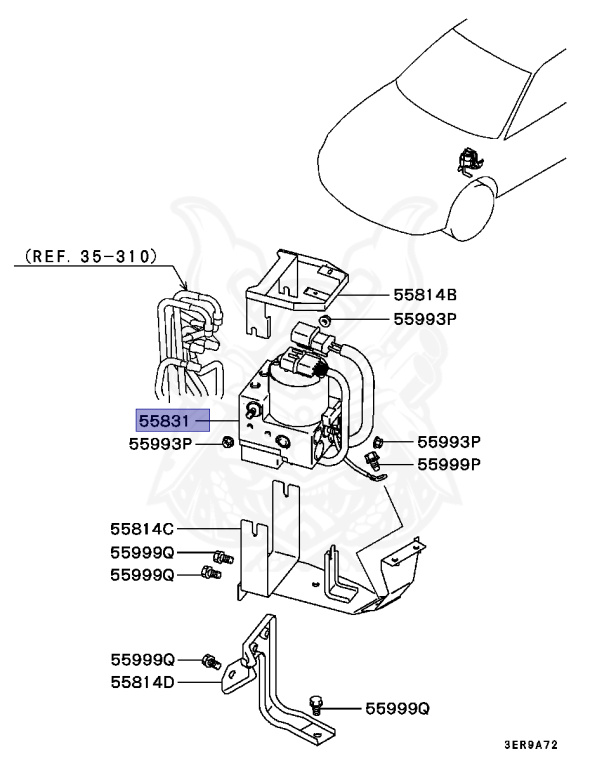 (REF. 35-310)

55814B

55993P

55831

55993P

55993P

55999P

55814C

55999Q

55999Q

55999Q

55814D

55999Q

3ER9A72