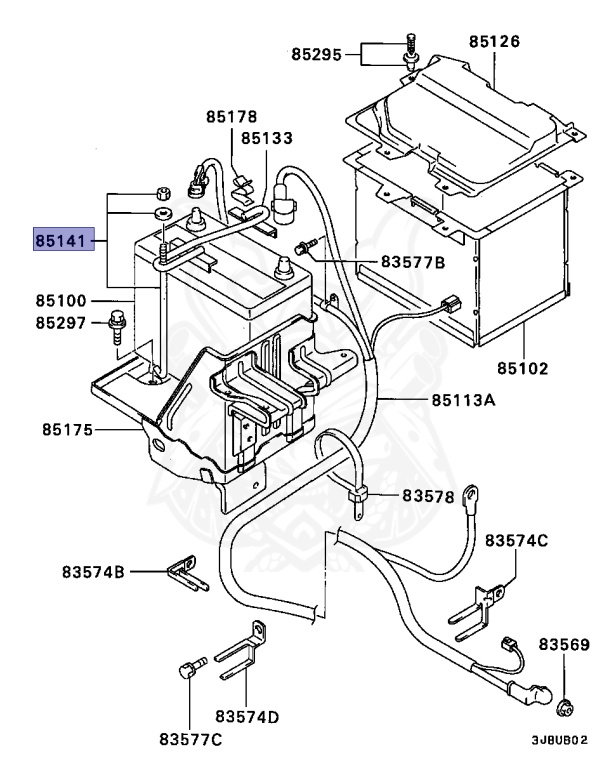 85295
85126
85178
85133
85141
83577B
85100
85297
85102
85113A
85175
83578
83574C
83574B
83569
83574D
83577C
3J8UB02