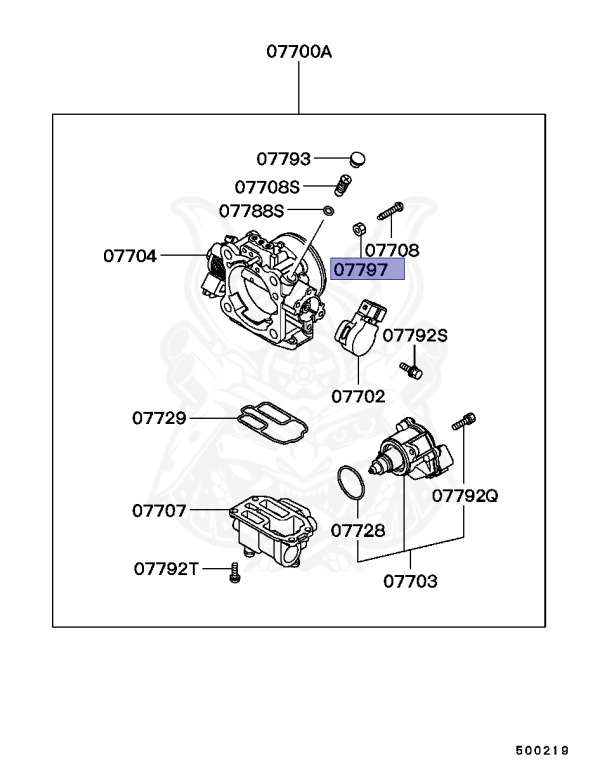 07700A

07793

07708S

07788S

07708

07704

07797

07792S

07702

07729

07792Q

07707

07728

07792T

07703

500219