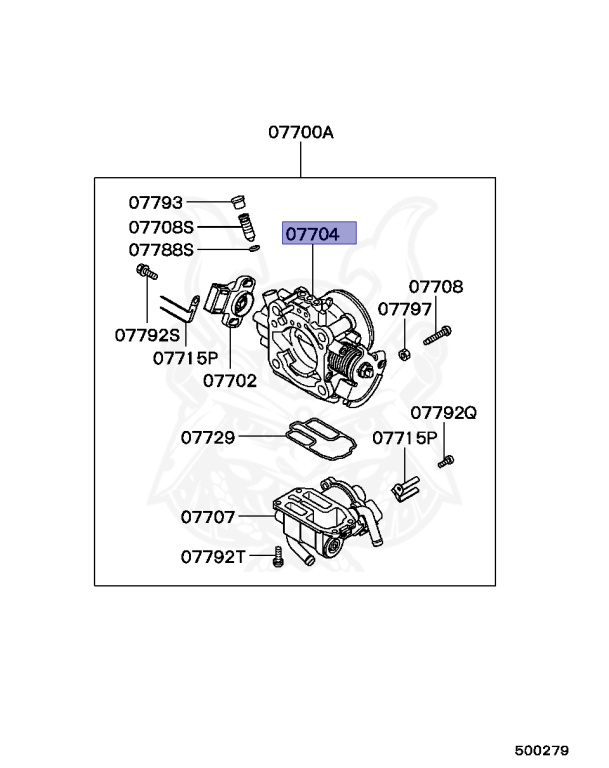 07700A

07793
07708S
07788S
07704
07708
07797
07792S
07715P
07702
07792Q
07729
07715P
07707
07792T

500279