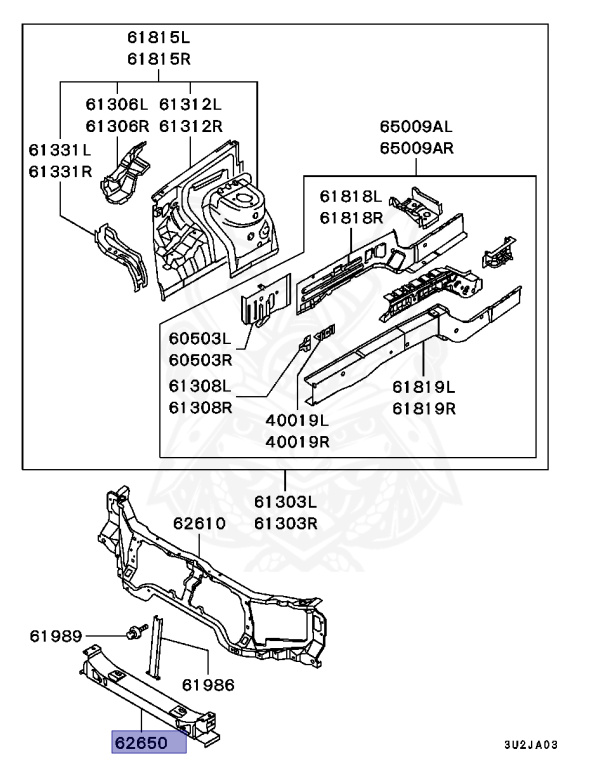 61815L
61815R

61306L
61306R

61312L
61312R

61331L
61331R

65009AL
65009AR

61818L
61818R

60503L
60503R

61308L
61308R

40019L
40019R

61819L
61819R

61303L
61303R

62610

61989

61986

62650

3U2JA03