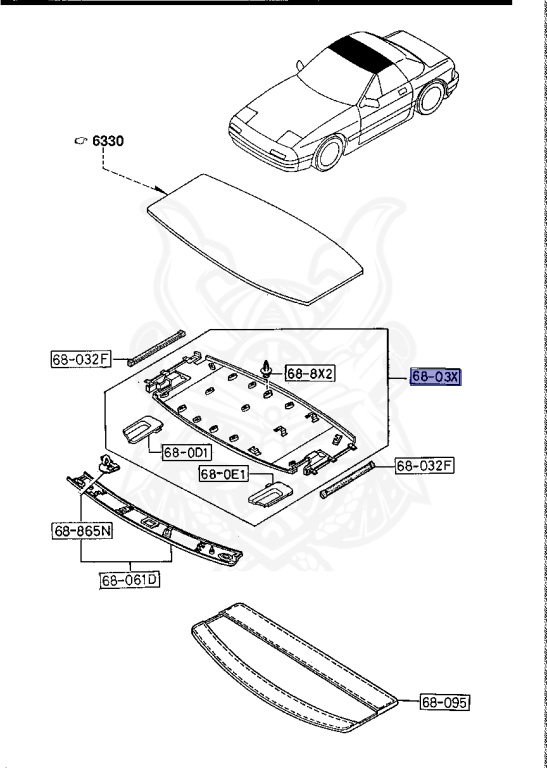 6330
68-032F
68-8X2
68-03X
68-0D1
68-0E1
68-032F
68-865N
68-061D
68-095