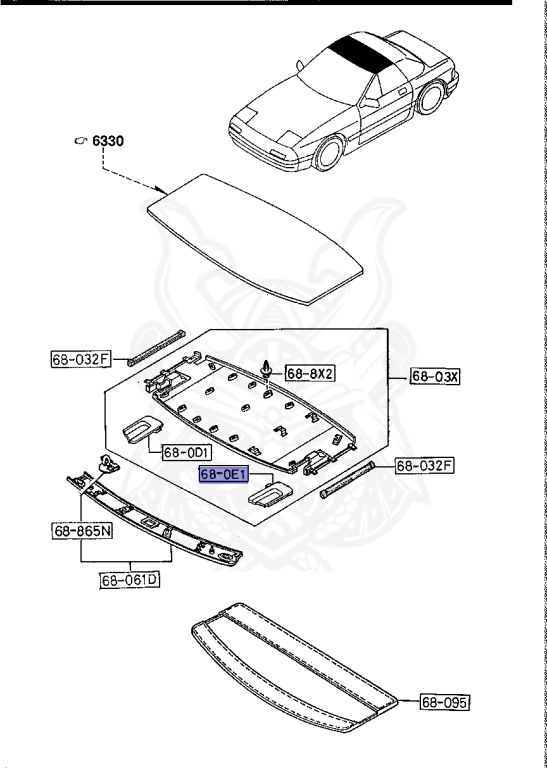 6330

68-032F

68-8X2

68-03X

68-0D1

68-0E1

68-032F

68-865N

68-061D

68-095