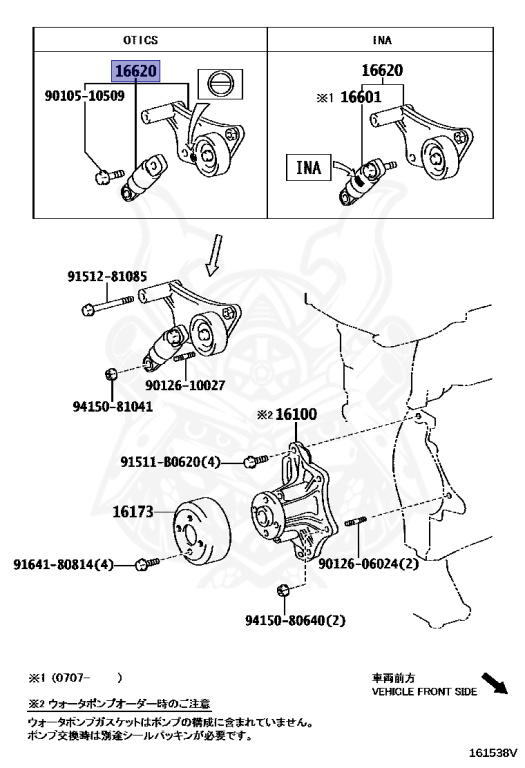 OTICS

INA

16620

90105-10509

16620

※1 16601

INA

91512-81085

90126-10027

94150-81041

※2 16100

91511-B0620(4)

16173

91641-80814(4)

90126-06024(2)

94150-80640(2)

※1 (0707-　　)

※2 ウォータポンプオーダー時のご注意

ウォータポンプガスケットはポンプの構成に含まれていません。
ポンプ交換時は別途シールパッキンが必要です。

車両前方
VEHICLE FRONT SIDE

161538V