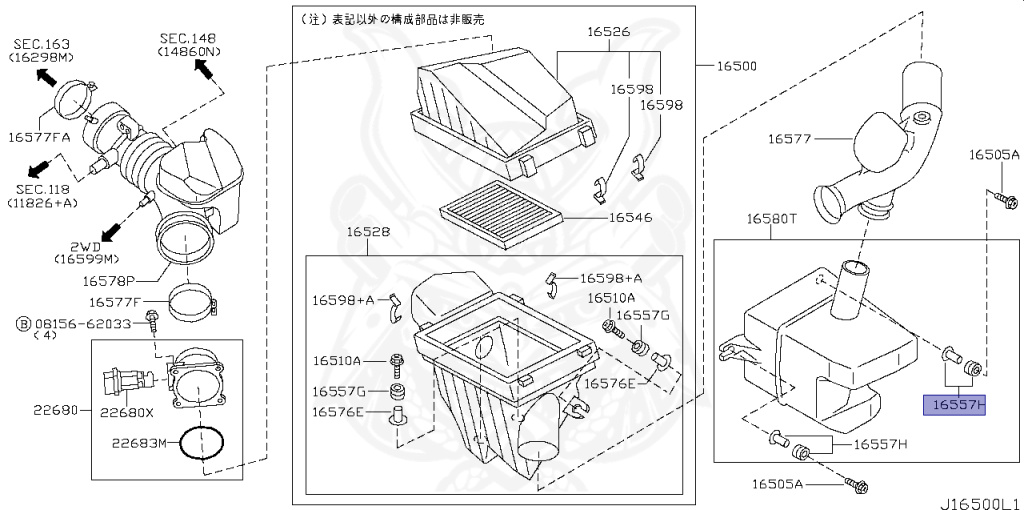 SEC.163 (16298M)
SEC.148 (14860N)
16577FA
SEC.118 (11826+A)
2WD (16599M)
16578P
16577F
Ⓑ 08156-62033 (4)
22680
22680X
22683M
(注) 表記以外の構成部品は非販売
16526
16598
16598
16500
16546
16528
16598+A
16598+A
16510A
16557G
16510A
16557G
16576E
16576E
16577
16505A
16580T
16557H
16557H
16505A
J16500L1