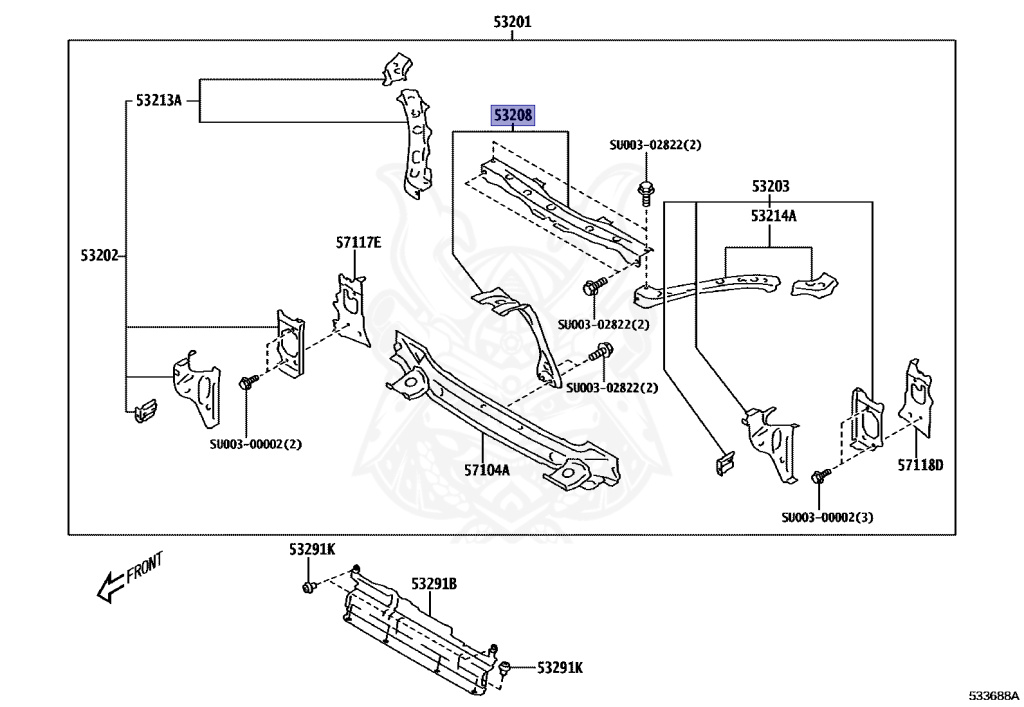 53201
53213A
53208
SU003-02822(2)
53203
53214A
53202
57117E
SU003-02822(2)
SU003-02822(2)
SU003-00002(2)
57104A
57118D
SU003-00002(3)
53291K
FRONT
53291B
53291K
533688A