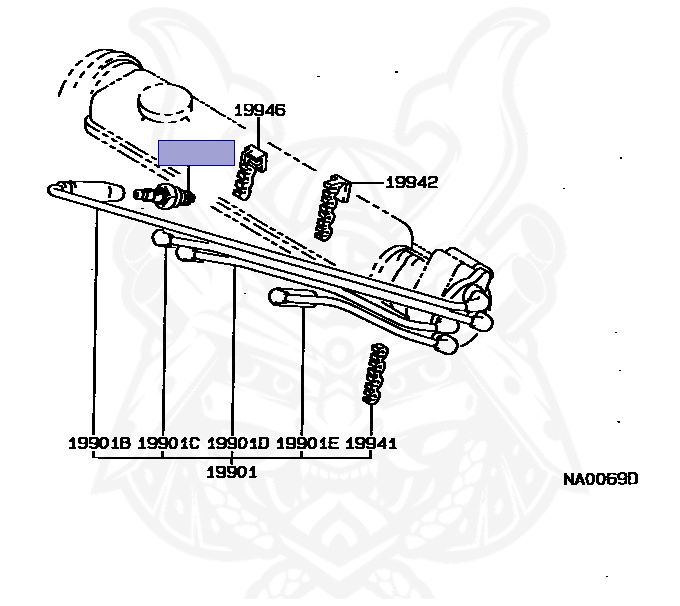 19946

19942

19901B 19901C 19901D 19901E 19941

19901

NA0069D