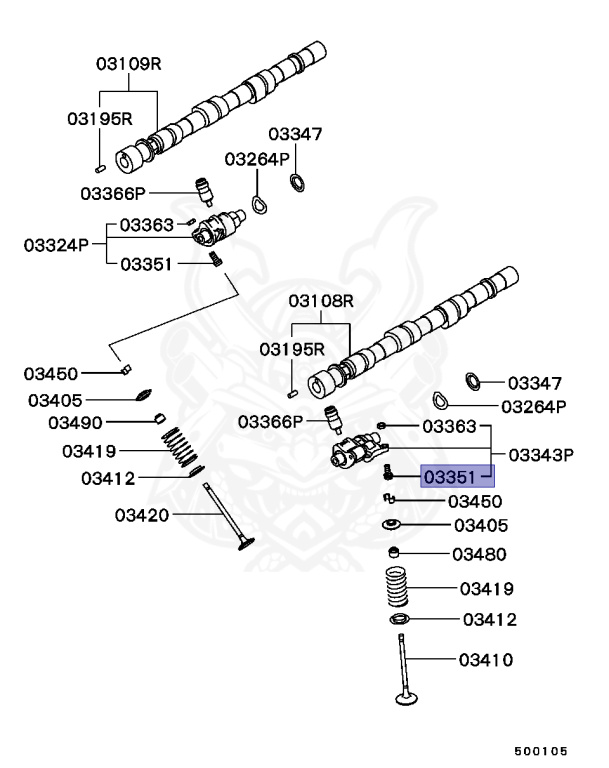 03109R
03195R
03347
03264P
03366P
03363
03324P
03351
03108R
03195R
03450
03405
03490
03419
03412
03420
03347
03264P
03366P
03363
03343P
03351
03450
03405
03480
03419
03412
03410
500105