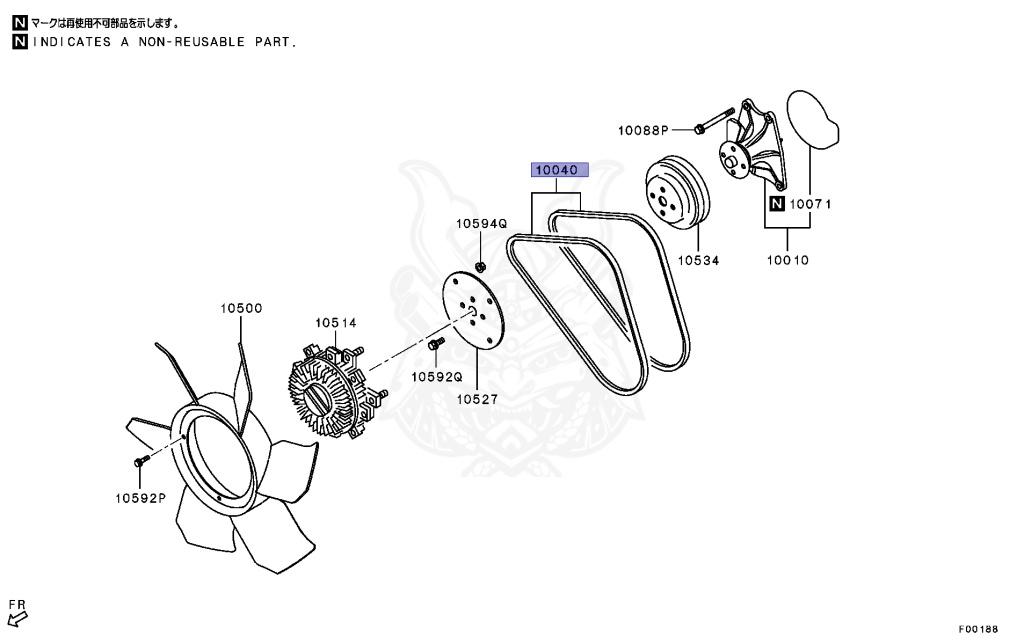 N マークは再使用不可部品を示します。
N INDICATES A NON-REUSABLE PART.

10088P
10040
10594Q
N 10071
10534
10010
10500
10514
10592Q
10527
10592P
FR
F00188