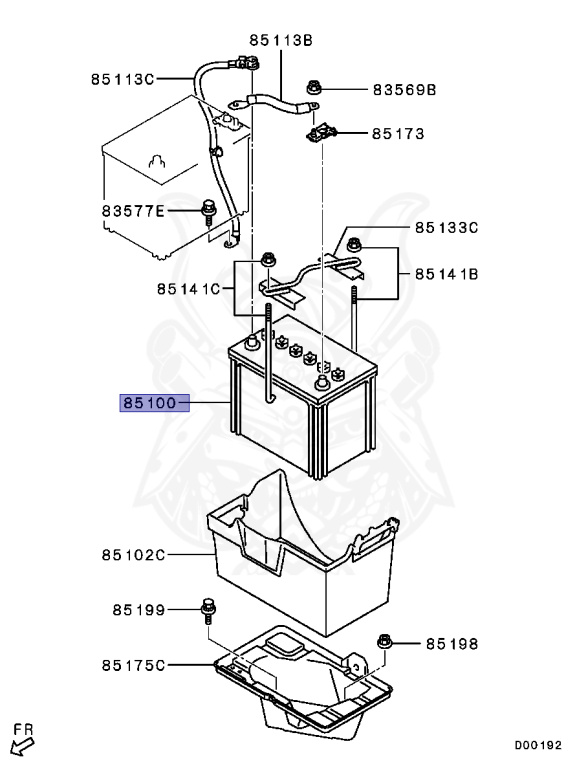 85113B
85113C
83569B
85173
83577E
85133C
85141C
85141B
85100
85102C
85199
85198
85175C
FR
D00192