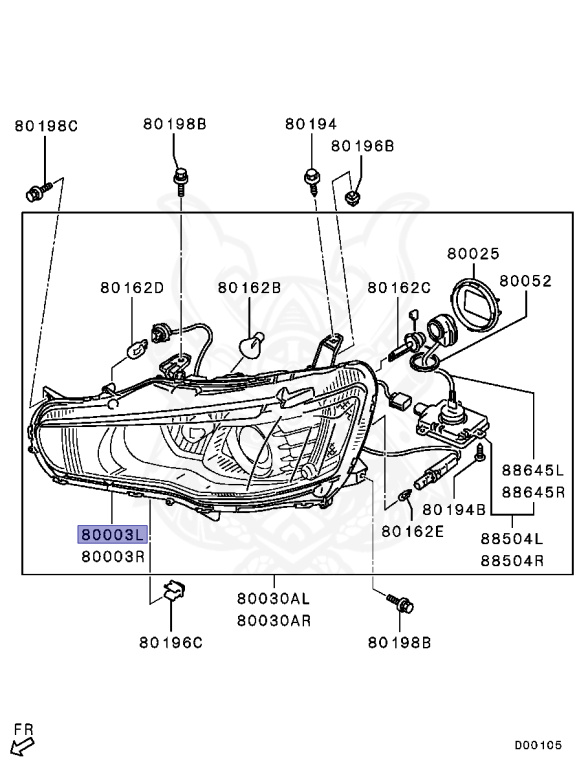 80198C
80198B
80194
80196B
80025
80052
80162D
80162B
80162C
88645L
88645R
80194B
80162E
88504L
88504R
80003L
80003R
80030AL
80030AR
80196C
80198B
FR
D00105