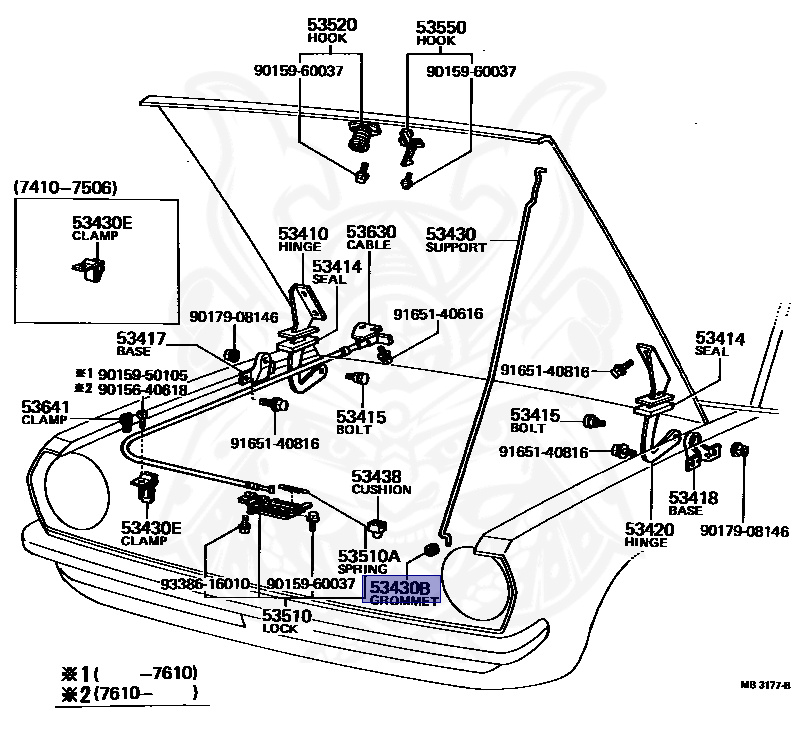 53520
HOOK
53550
HOOK
90159-60037
90159-60037
(7410–7506)
53430E
CLAMP
53410
HINGE
53630
CABLE
53430
SUPPORT
53414
SEAL
90179-08146
91651-40616
53417
BASE
53414
SEAL
※1 90159-50105
※2 90156-40618
91651-40816
53641
CLAMP
53415
BOLT
53415
BOLT
91651-40816
91651-40816
53438
CUSHION
53418
BASE
53430E
CLAMP
53420
HINGE
90179-08146
53510A
SPRING
93386-16010
90159-60037
53430B
GROMMET
53510
LOCK
※1(　　–7610)
※2(7610–　　)
MB 3177-B