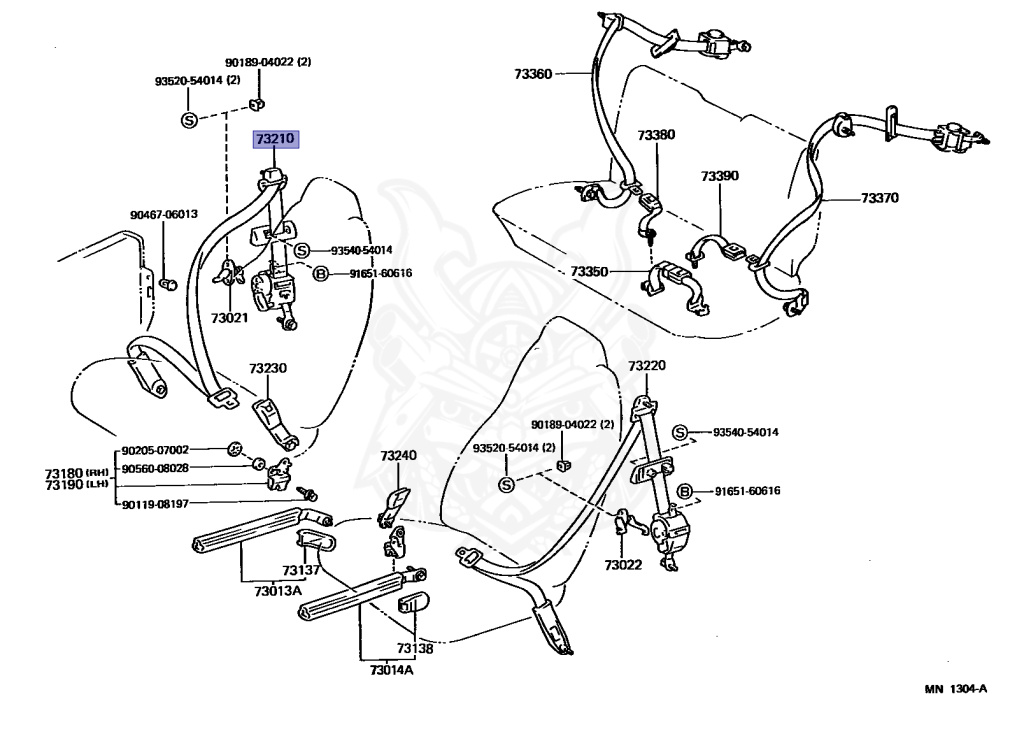 90189-04022 (2)
93520-54014 (2)
S
73210
90467-06013
S 93540-54014
B 91651-60616
73021
73230
90205-07002
90560-08028
73180 (RH)
73190 (LH)
90119-08197
73240
73137
73013A
73138
73014A
73360
73380
73390
73370
73350
73220
90189-04022 (2)
93520-54014 (2)
S
S 93540-54014
B 91651-60616
73022
MN 1304-A