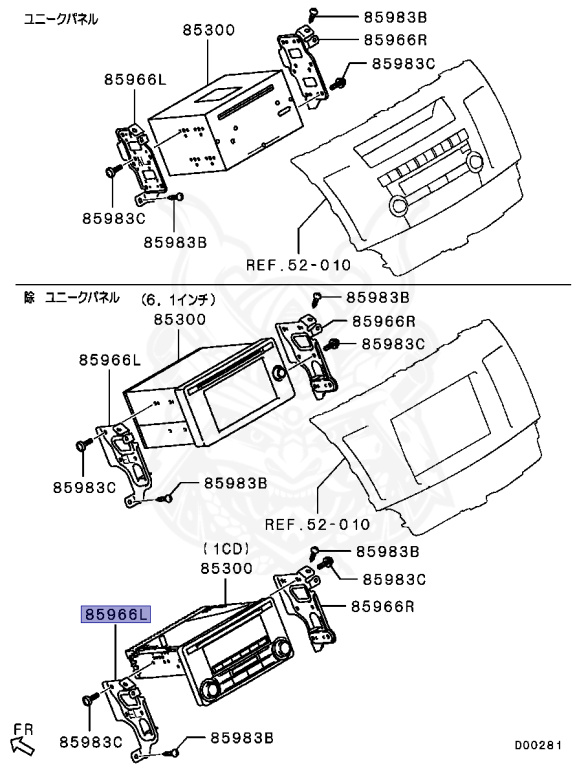 ユニークパネル

85300
85983B
85966R
85983C
85966L
85983C
85983B
REF.52-010

除 ユニークパネル
(6.1インチ)
85300
85983B
85966R
85983C
85966L
85983C
85983B
REF.52-010

(1CD)
85300
85983B
85983C
85966R
85966L
85983C
85983B
FR
D00281