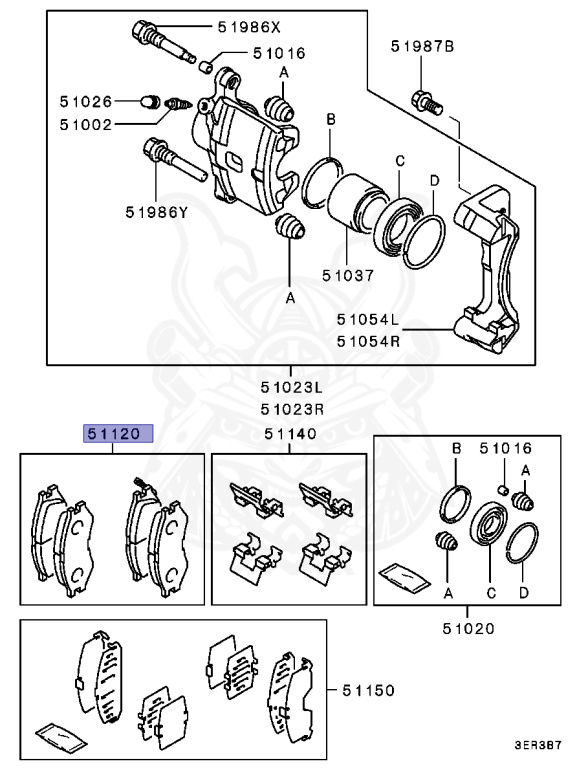 51986X
51016
51987B
A
51026
51002
B
C
D
51986Y
51037
A
51054L
51054R
51023L
51023R
51120
51140
B
51016
A
A
C
D
51020
51150
3ER3B7