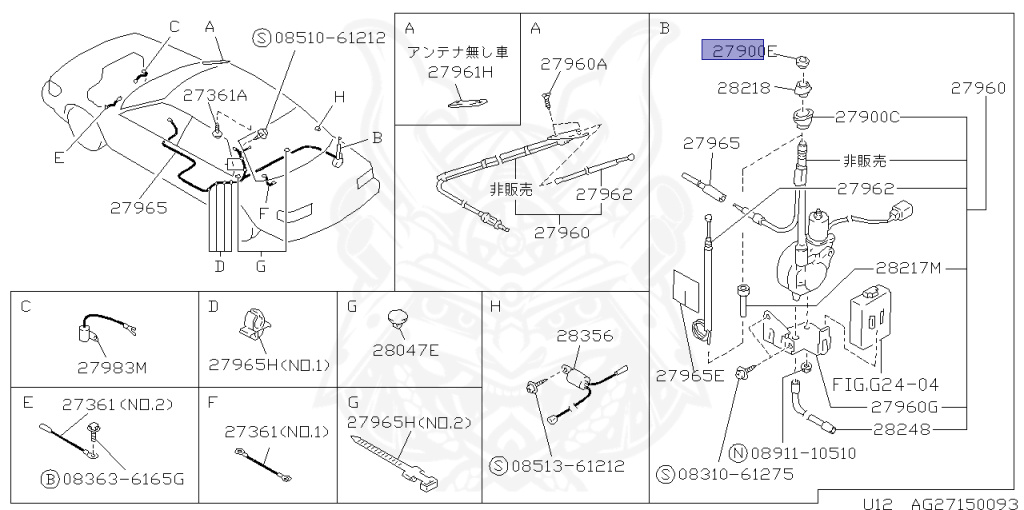 C
A
Ⓢ08510-61212
27361A
H
B
E
27965
F
D
G

A
アンテナ無し車
27961H

A
27960A
非販売
27962
27960

B
27900E
28218
27960
27900C
27965
非販売
27962
28217M
27965E
FIG.G24-04
27960G
28248
Ⓝ08911-10510
Ⓢ08310-61275

C
27983M

D
27965H(NO.1)

G
28047E

H
28356
Ⓢ08513-61212

E
27361(NO.2)
Ⓑ08363-6165G

F
27361(NO.1)

G
27965H(NO.2)

U12 AG27150093