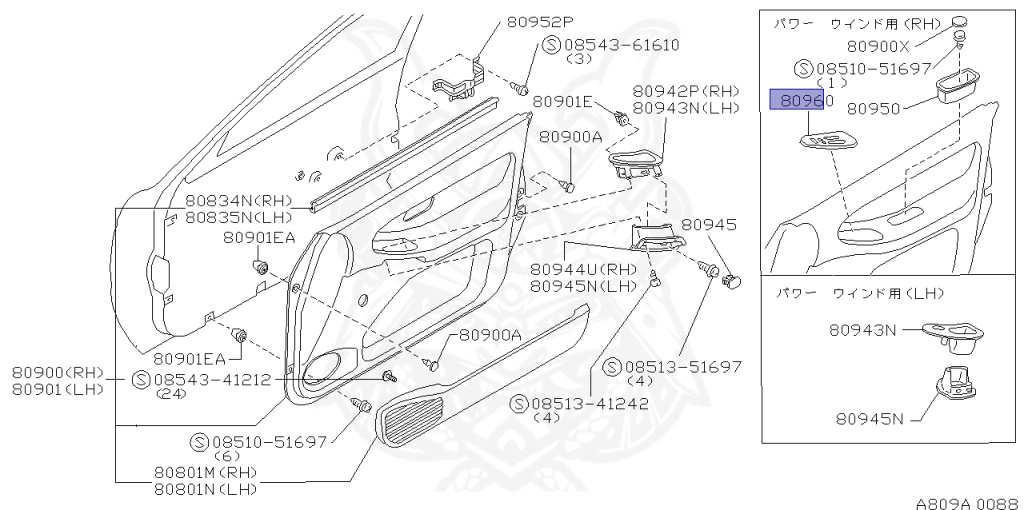 80952P
Ⓢ08543-61610
(3)
80901E
80942P(RH)
80943N(LH)
80900A
80834N(RH)
80835N(LH)
80901EA
80945
80944U(RH)
80945N(LH)
80901EA
80900A
80900(RH)
80901(LH)
Ⓢ08543-41212
(24)
Ⓢ08513-51697
(4)
Ⓢ08513-41242
(4)
Ⓢ08510-51697
(6)
80801M(RH)
80801N(LH)

パワー　ウインド用(RH)
80900X
Ⓢ08510-51697
(1)
80960
80950

パワー　ウインド用(LH)
80943N
80945N

A809A 0088