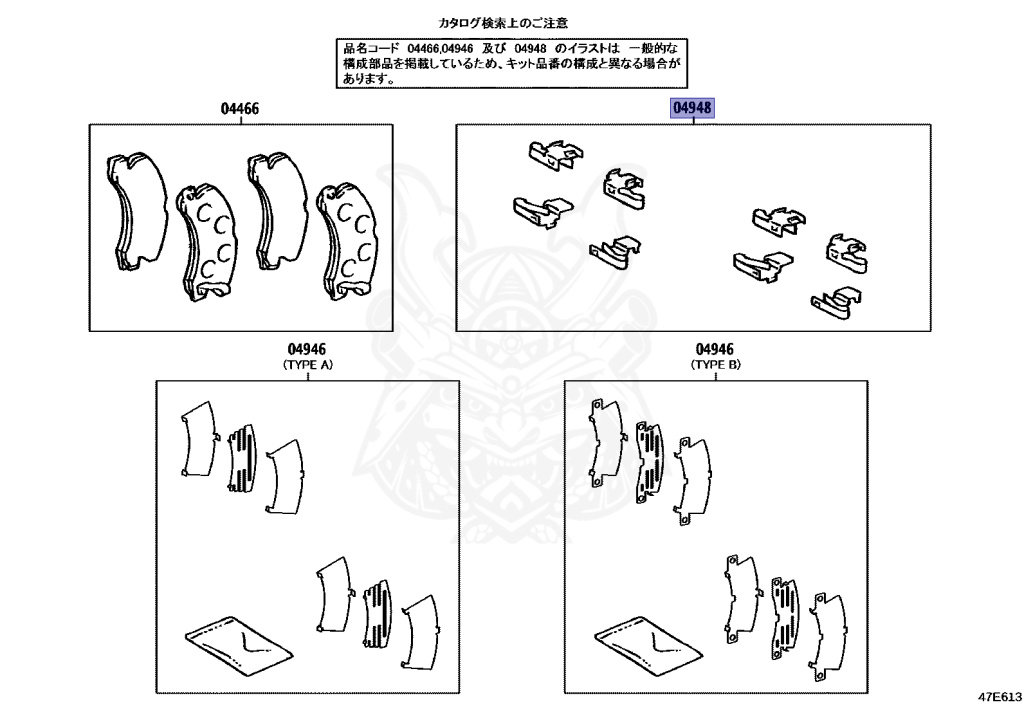 カタログ検索上のご注意

品名コード 04466,04946 及び 04948 のイラストは 一般的な構成部品を掲載しているため、キット品番の構成と異なる場合があります。

04466

04948

04946
(TYPE A)

04946
(TYPE B)

47E613