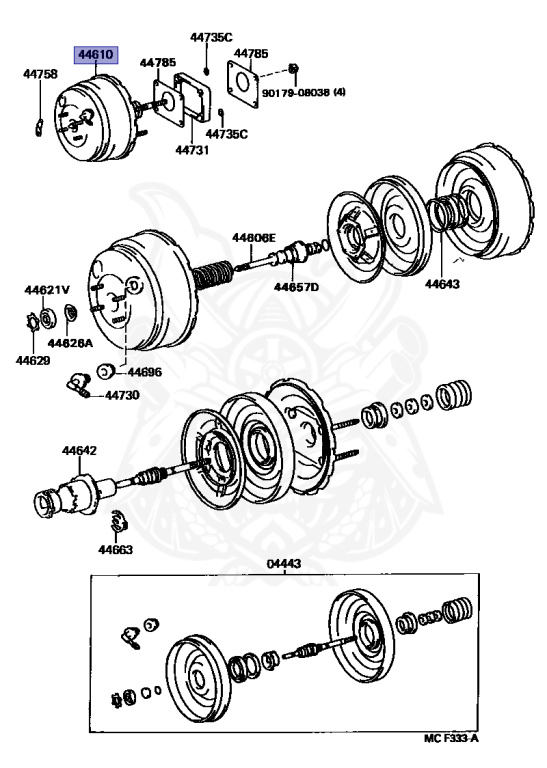 44610
44758
44785
44735C
44785
90179-08038 (4)
44735C
44731
44606E
44657D
44643
44621V
44626A
44629
44696
44730
44642
44663
04443
MC F333-A