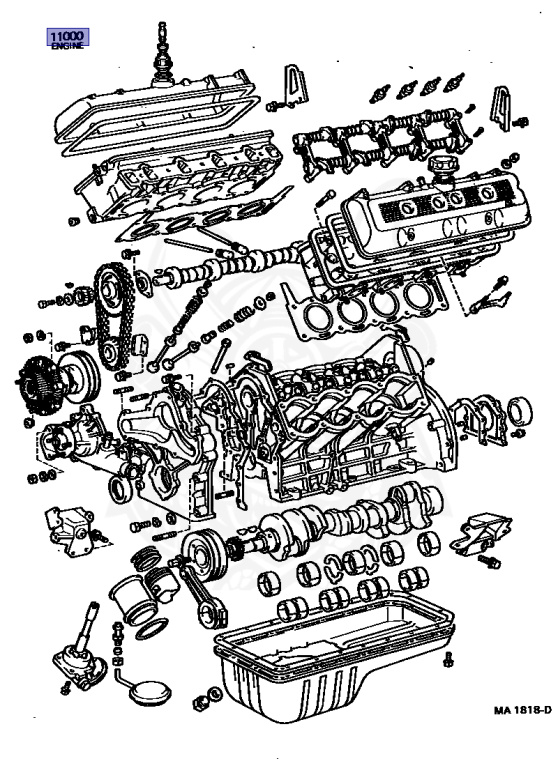 11000
ENGINE

MA 1818-D