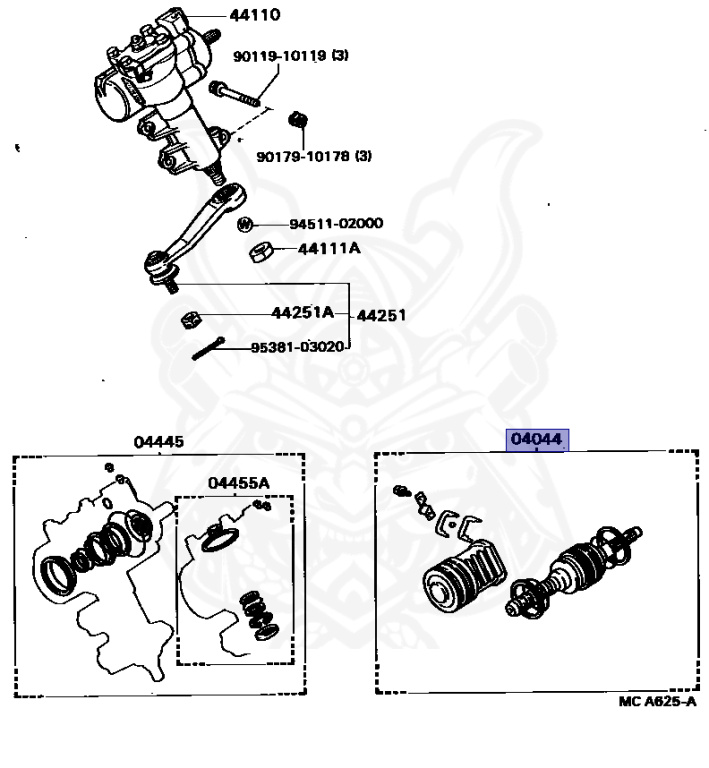 44110

90119-10119 (3)

90179-10178 (3)

94511-02000

44111A

44251A

44251

95381-03020

04445

04455A

04044

MC A625-A