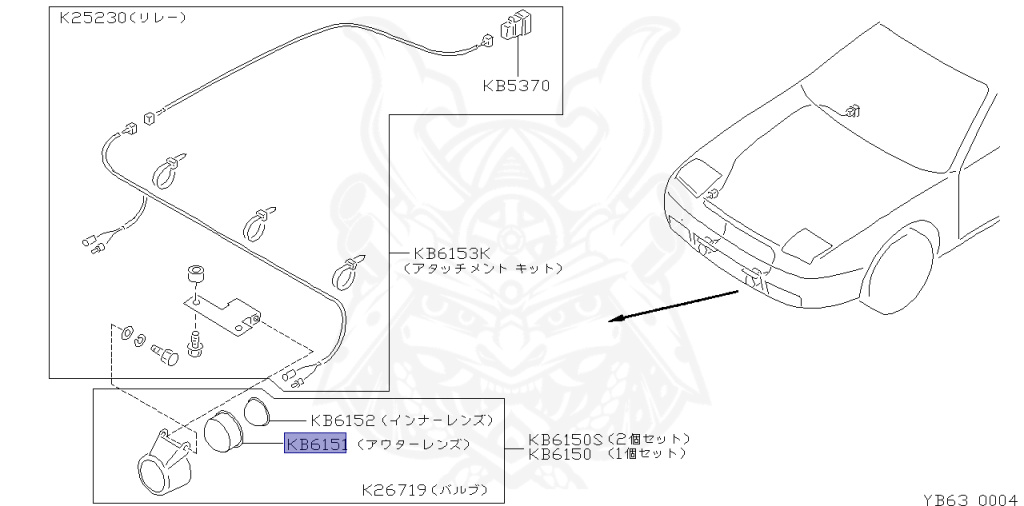 K25230(リレー)

KB5370

KB6153K
(アタッチメント キット)

KB6152(インナーレンズ)

KB6151(アウターレンズ)

KB6150S(2個セット)
KB6150 (1個セット)

K26719(バルブ)

YB63 0004