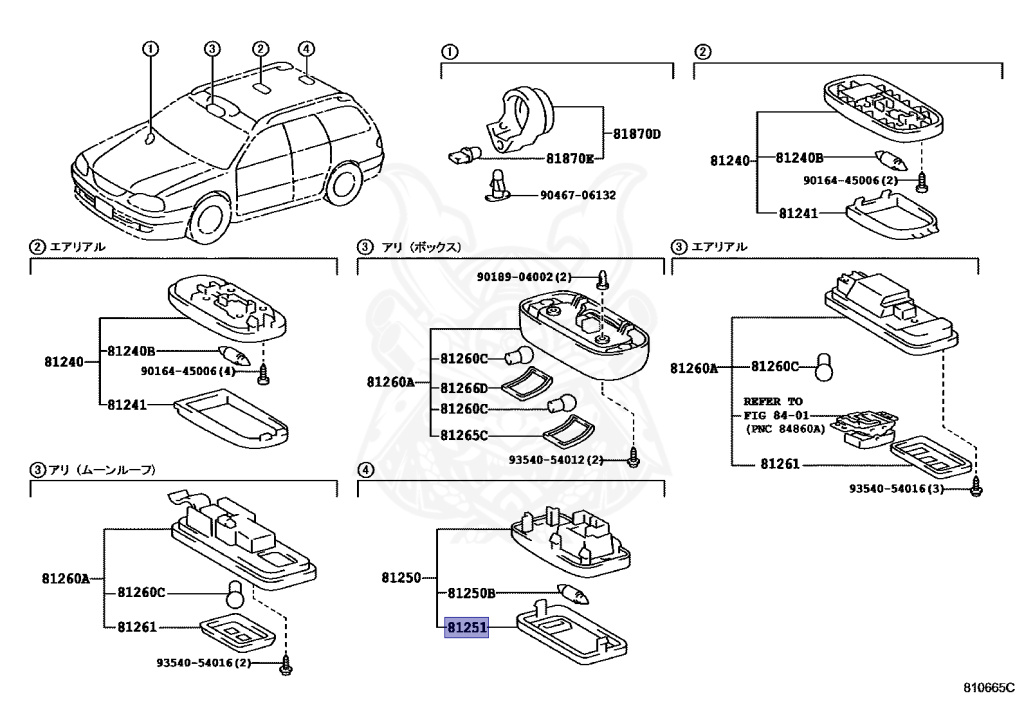 ①
③
②
④

①
81870D
81870E
90467-06132

②
81240
81240B
90164-45006(2)
81241

② エアリアル
81240
81240B
90164-45006(4)
81241

③ アリ (ボックス)
90189-04002(2)
81260A
81260C
81266D
81260C
81265C
93540-54012(2)

③ エアリアル
81260A
81260C
REFER TO FIG 84-01 (PNC 84860A)
81261
93540-54016(3)

③ アリ (ムーンルーフ)
81260A
81260C
81261
93540-54016(2)

④
81250
81250B
81251

810665C