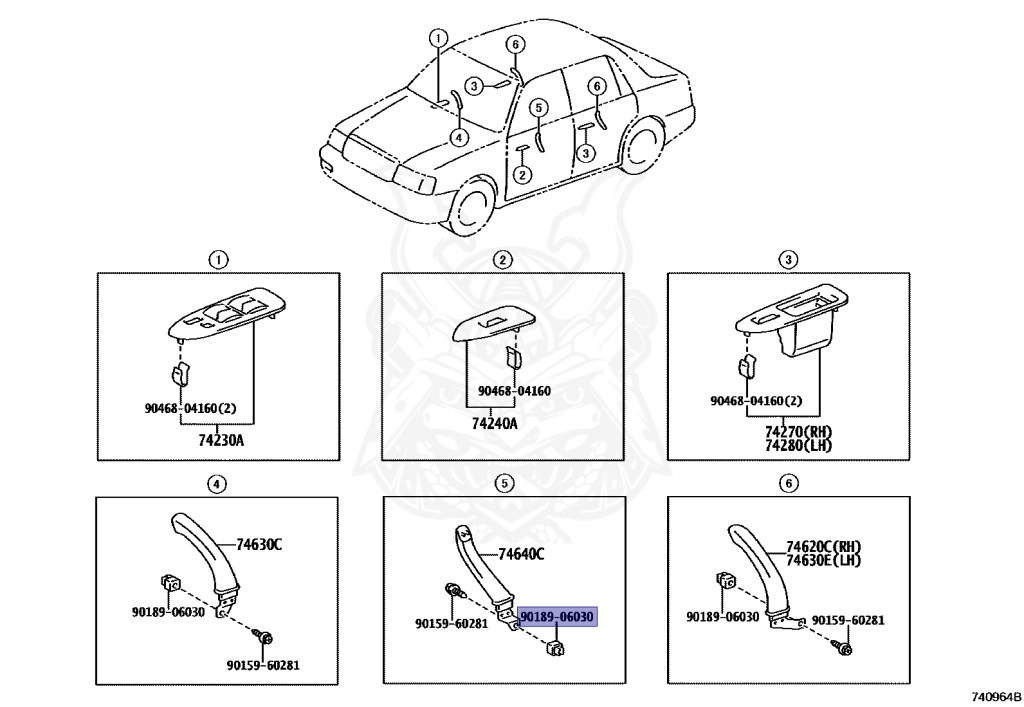 1
6
3
5
6
4
2
3

1
90468-04160(2)
74230A

2
90468-04160
74240A

3
90468-04160(2)
74270(RH)
74280(LH)

4
74630C
90189-06030
90159-60281

5
74640C
90159-60281
90189-06030

6
74620C(RH)
74630E(LH)
90189-06030
90159-60281

740964B