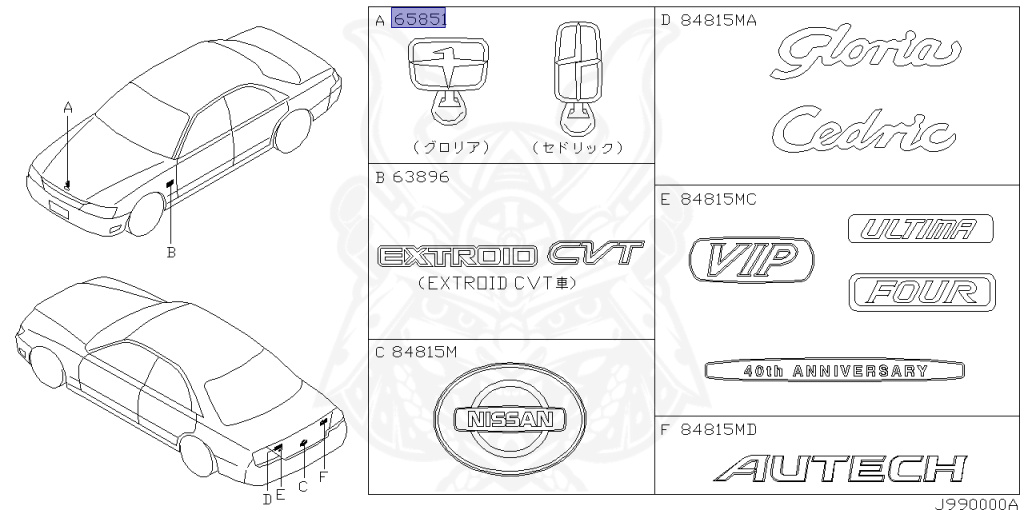 A
B

D E C F

A 65851

(グロリア) (セドリック)

B 63896

EXTROID CVT

(EXTROID CVT車)

C 84815M

NISSAN

D 84815MA

Gloria

Cedric

E 84815MC

VIP

ULTIMA

FOUR

40th ANNIVERSARY

F 84815MD

AUTECH

J990000A