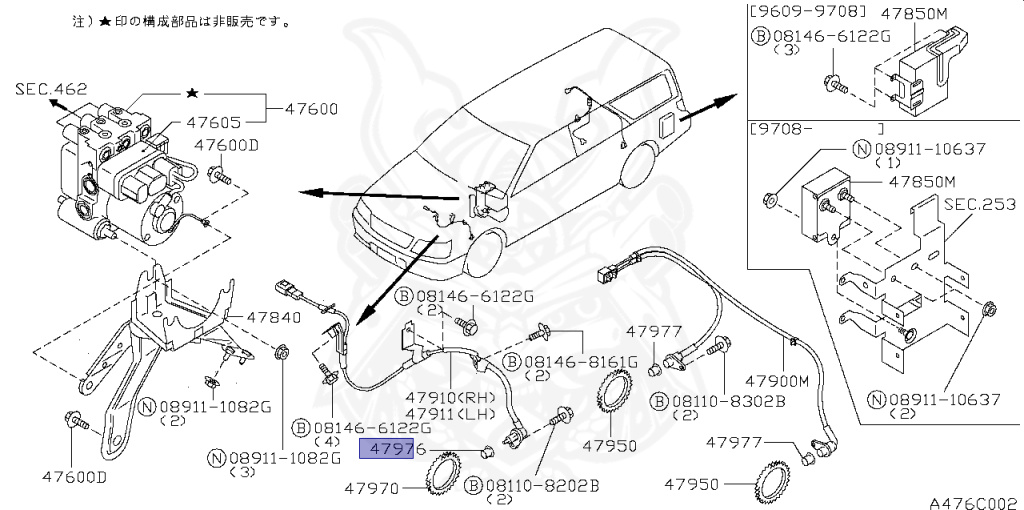 注）★印の構成部品は非販売です。

SEC.462
★
47600
47605
47600D
47840
Ⓝ08911-1082G
(2)
47600D
Ⓝ08911-1082G
(3)
Ⓑ08146-6122G
(2)
Ⓑ08146-8161G
(2)
47910(RH)
47911(LH)
Ⓑ08146-6122G
(4)
47976
47970
Ⓑ08110-8202B
(2)
47950
47977
Ⓑ08110-8302B
(2)
47900M
47977
47950
[9609-9708]
47850M
Ⓑ08146-6122G
(3)
[9708-　　]
Ⓝ08911-10637
(1)
47850M
SEC.253
Ⓝ08911-10637
(2)
A476C002