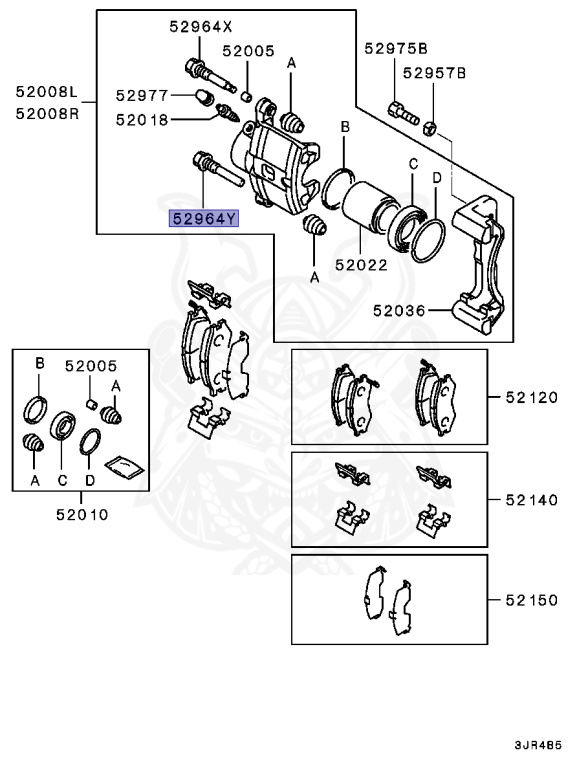 52964X
52005
A
52975B
52957B
52008L
52008R
52977
52018
B
C
D
52964Y
A
52022
52036
B
52005
A
A
C
D
52010
52120
52140
52150
3JR4B5