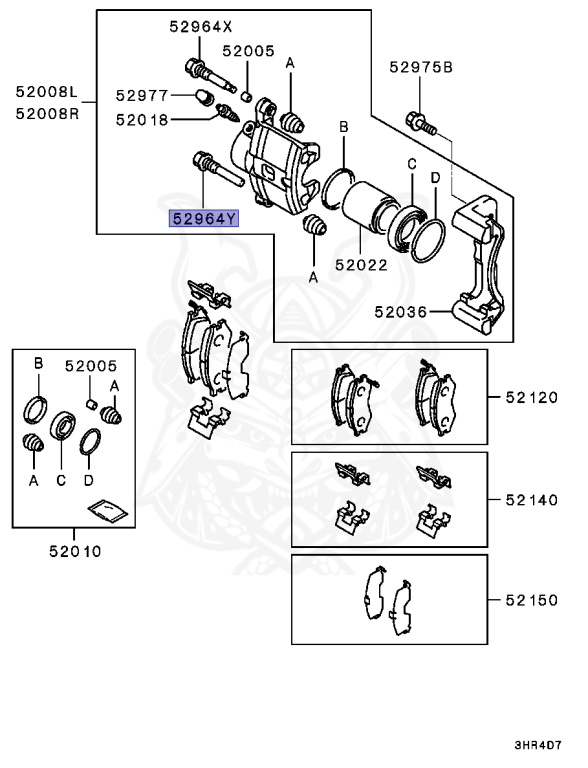 52964X
52005
A
52975B
52008L
52008R
52977
52018
B
C
D
52964Y
52022
A
52036
B
52005
A
A
C
D
52010
52120
52140
52150
3HR4D7