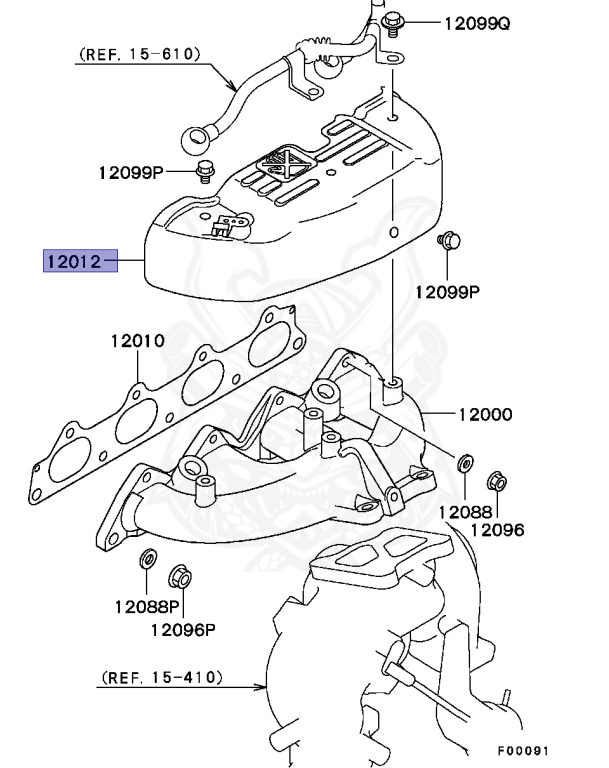 12099Q
(REF. 15-610)
12099P
12012
12099P
12010
12000
12088
12096
12088P
12096P
(REF. 15-410)
F00091