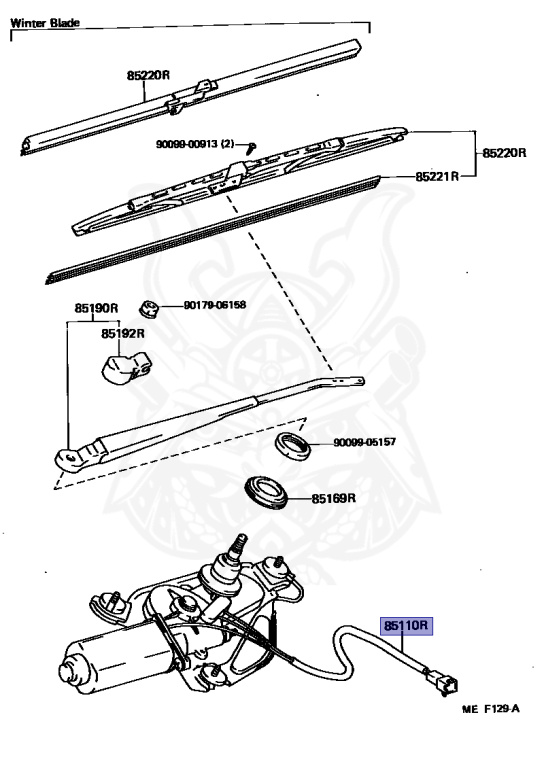 Winter Blade

85220R

90099-00913 (2)

85220R

85221R

85190R

90179-06158

85192R

90099-05157

85169R

85110R

ME F129-A