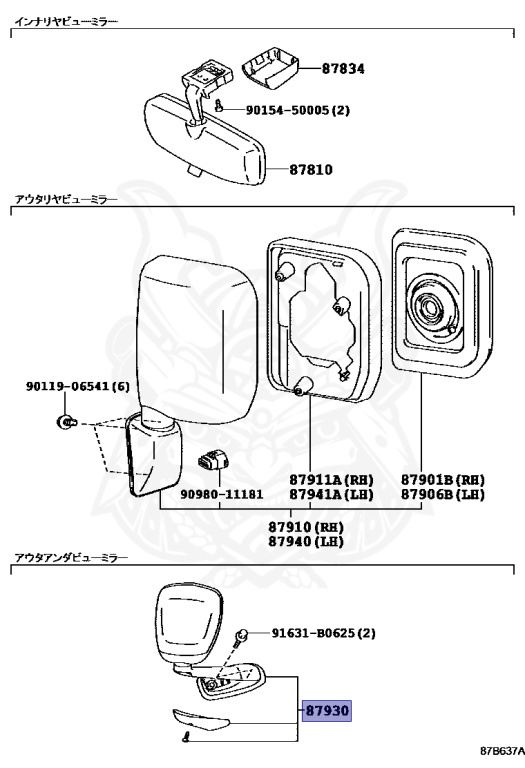 インナリヤビューミラー

87834

90154-50005(2)

87810

アウタリヤビューミラー

90119-06541(6)

90980-11181

87911A(RH)
87941A(LH)

87901B(RH)
87906B(LH)

87910(RH)
87940(LH)

アウタアンダビューミラー

91631-B0625(2)

87930

87B637A