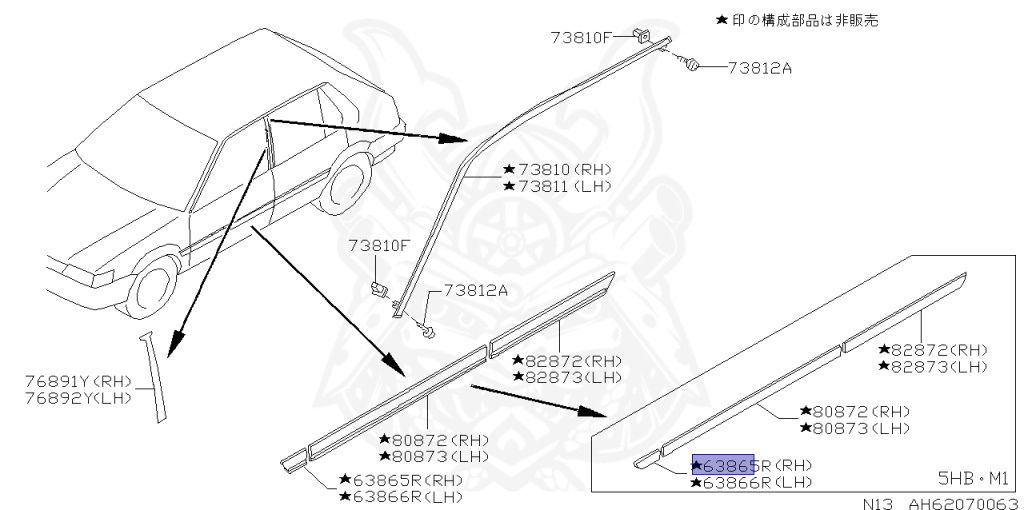 ★印の構成部品は非販売

73810F

73812A

★73810(RH)
★73811(LH)

73810F

73812A

76891Y(RH)
76892Y(LH)

★82872(RH)
★82873(LH)

★80872(RH)
★80873(LH)

★63865R(RH)
★63866R(LH)

★82872(RH)
★82873(LH)

★80872(RH)
★80873(LH)

★63865R(RH)
★63866R(LH)

5HB・M1

N13 AH62070063