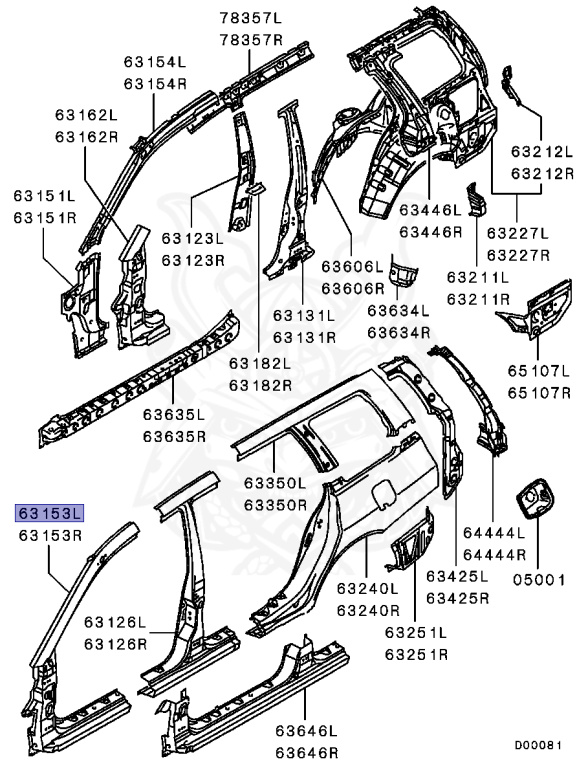 78357L
78357R
63154L
63154R
63162L
63162R
63151L
63151R
63123L
63123R
63212L
63212R
63446L
63446R
63227L
63227R
63606L
63606R
63211L
63211R
63634L
63634R
63131L
63131R
63182L
63182R
65107L
65107R
63635L
63635R
63350L
63350R
63153L
63153R
64444L
64444R
05001
63425L
63425R
63240L
63240R
63126L
63126R
63251L
63251R
63646L
63646R
D00081