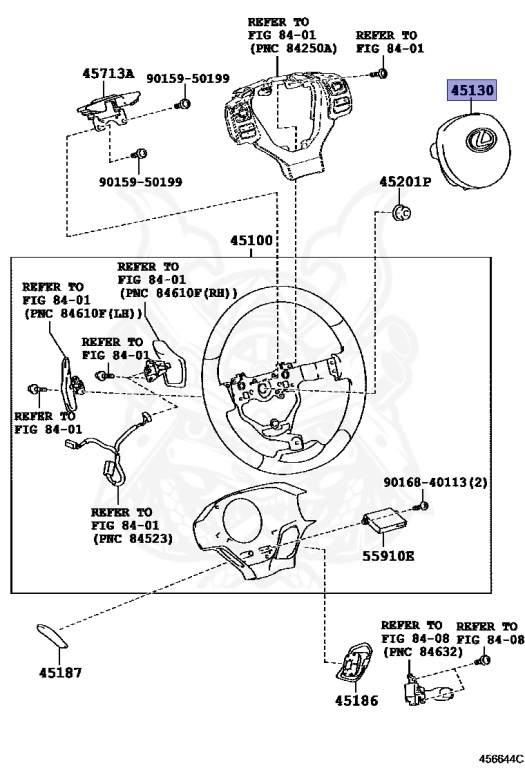 REFER TO
FIG 84-01
(PNC 84250A)

REFER TO
FIG 84-01

45713A

90159-50199

45130

90159-50199

45201P

45100

REFER TO
FIG 84-01
(PNC 84610F(RH))

REFER TO
FIG 84-01
(PNC 84610F(LH))

REFER TO
FIG 84-01

REFER TO
FIG 84-01

REFER TO
FIG 84-01
(PNC 84523)

90168-40113(2)

55910E

REFER TO
FIG 84-08
(PNC 84632)

REFER TO
FIG 84-08

45187

45186

456644C