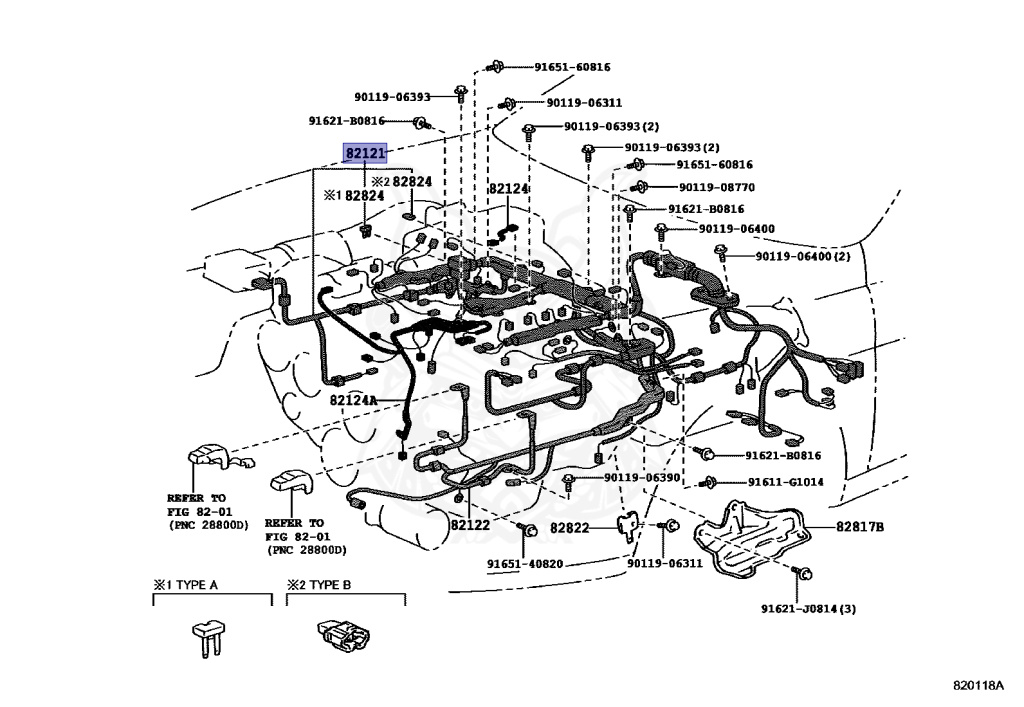 91651-60816
90119-06393
90119-06311
91621-B0816
90119-06393 (2)
82121
90119-06393 (2)
91651-60816
※2 82824
※1 82824
82124
90119-08770
91621-B0816
90119-06400
90119-06400 (2)
82124A
91621-B0816
90119-06390
91611-G1014
REFER TO FIG 82-01 (PNC 28800D)
REFER TO FIG 82-01 (PNC 28800D)
82122
82822
82817B
91651-40820
90119-06311
91621-J0814 (3)
※1 TYPE A
※2 TYPE B
820118A