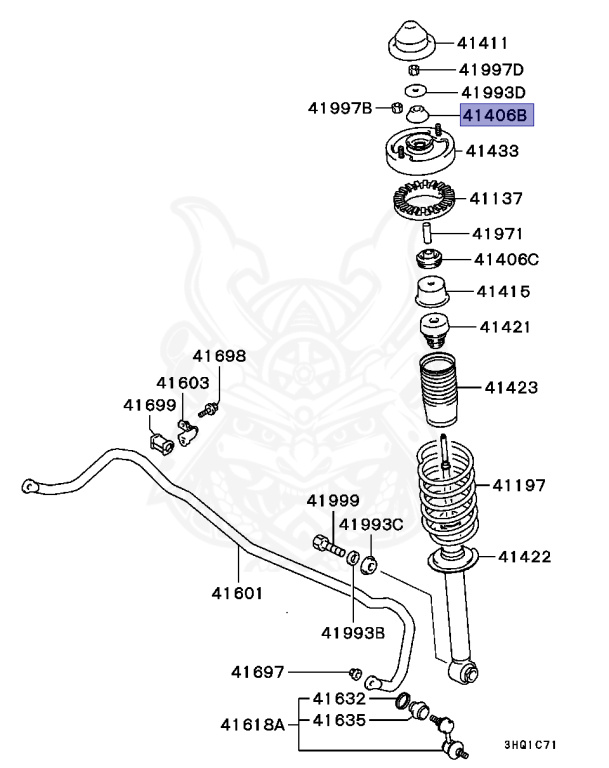 41411
41997D
41993D
41997B
41406B
41433
41137
41971
41406C
41415
41421
41423
41698
41603
41699
41197
41999
41993C
41422
41601
41993B
41697
41632
41618A
41635
3HQ1C71