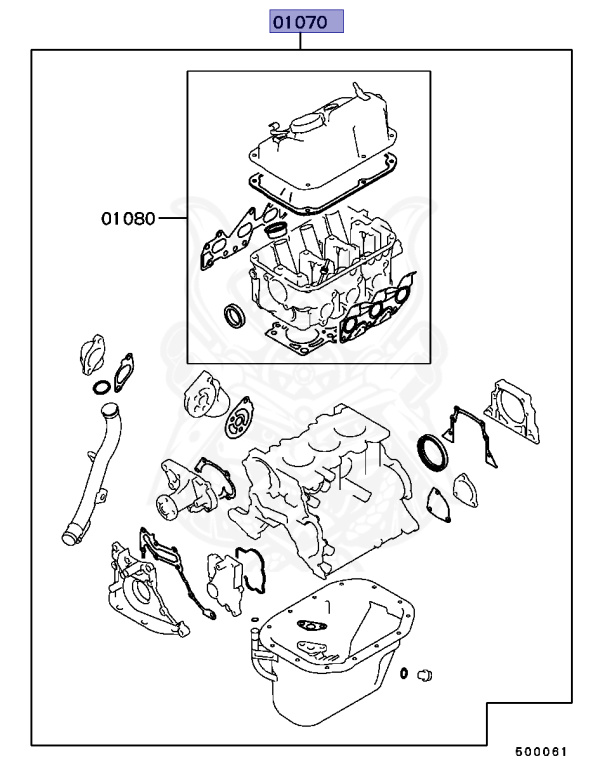 01070

01080

500061