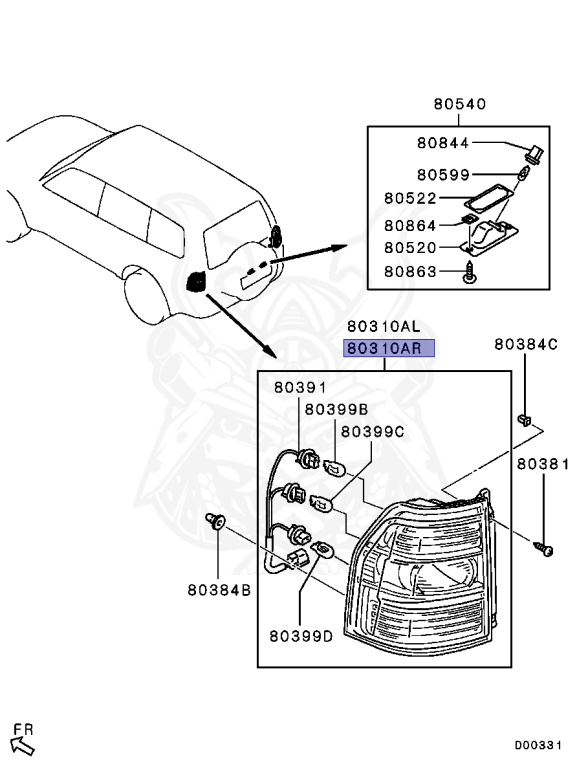 80540
80844
80599
80522
80864
80520
80863
80310AL
80310AR
80384C
80391
80399B
80399C
80381
80384B
80399D
FR
D00331