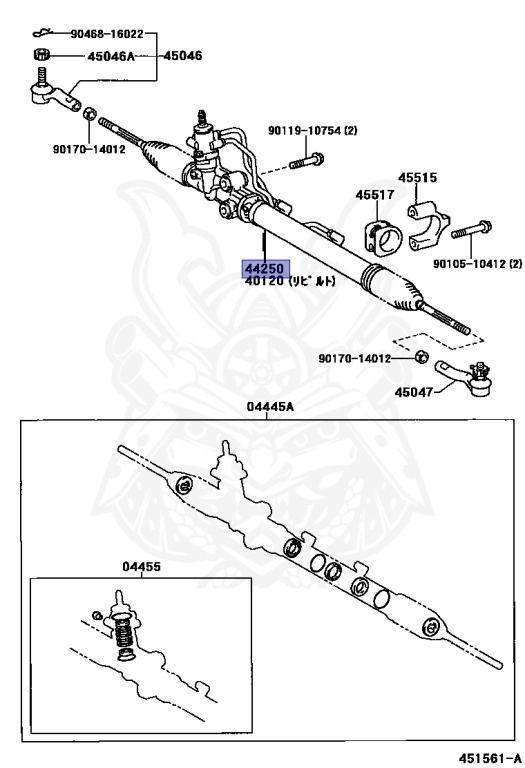 90468-16022
45046A
45046
90170-14012
90119-10754 (2)
45515
45517
90105-10412 (2)
44250
40120 (リビルト)
90170-14012
45047
04445A
04455
451561-A