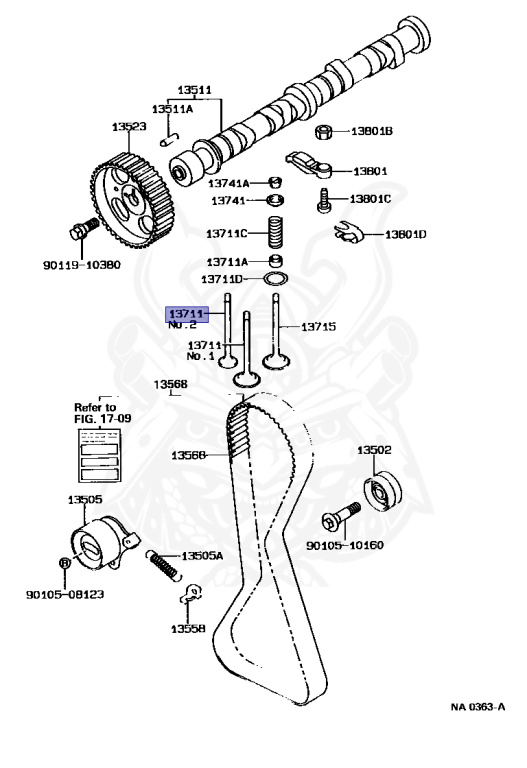 13511
13511A
13523
13801B
13801
13741A
13741
13801C
13711C
13801D
90119-10380
13711A
13711D
13711
No.2
13715
13711
No.1
13568
Refer to
FIG. 17-09
13568
13502
13505
90105-10160
13505A
90105-08123
13558
NA 0363-A