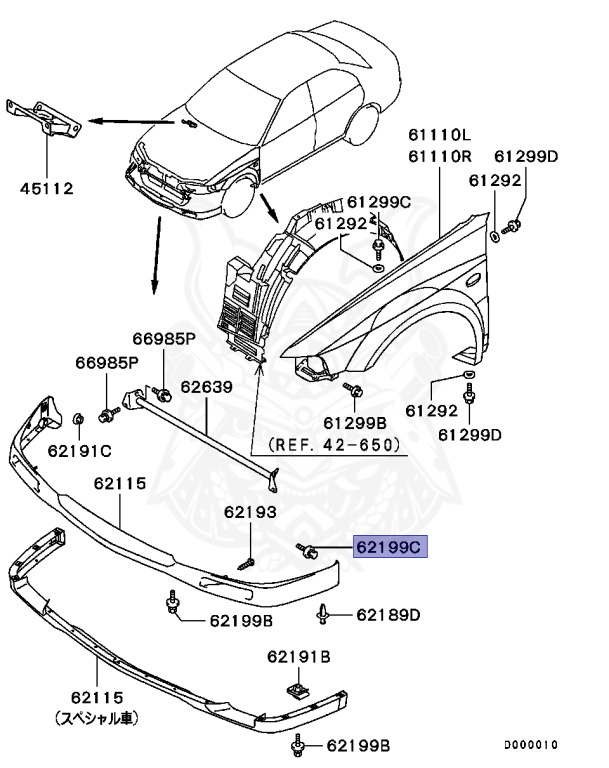 45112

61110L
61110R
61299D
61292
61299C
61292

66985P
66985P
62639
62191C
61299B
61292
61299D
(REF. 42-650)

62115
62193
62199C
62199B
62189D
62191B
62115
(スペシャル車)
62199B
D000010